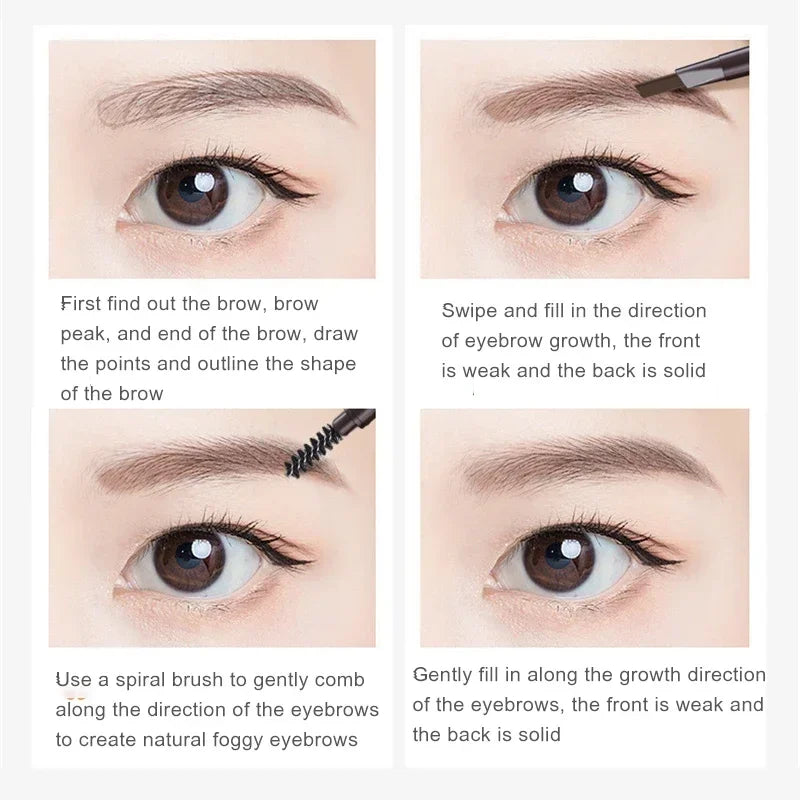 First find out the brow, brow peak, and end of the brow, draw the points and outline the shape of the brow

Swipe and fill in the direction of eyebrow growth, the front is weak and the back is solid

Use a spiral brush to gently comb along the direction of the eyebrows to create natural foggy eyebrows

Gently fill in along the growth direction of the eyebrows, the front is weak and the back is solid